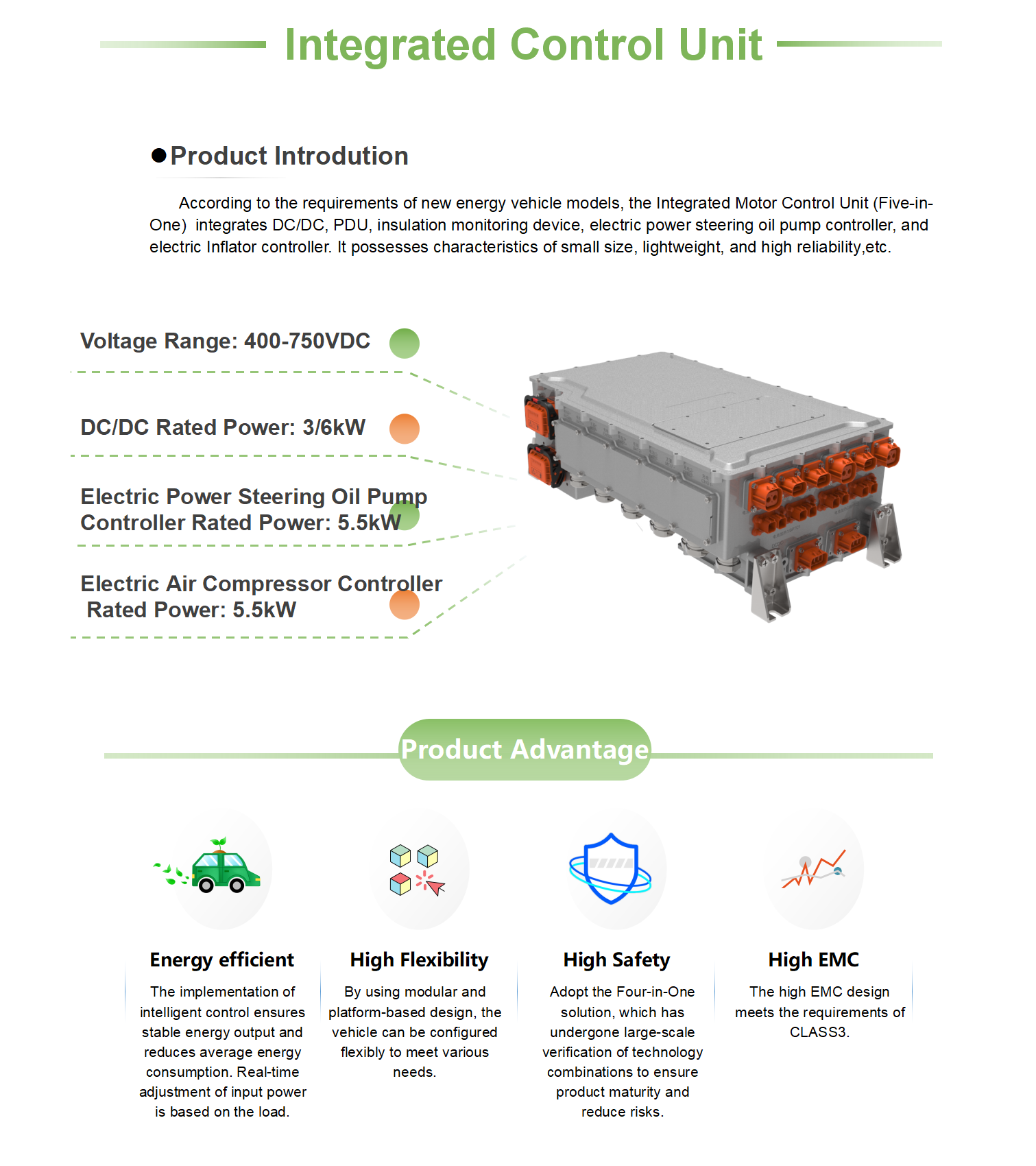 Integrated Control Unit

●Product Introdution

According to the requirements of new energy vehicle models, the Integrated Motor Control Unit (Five-in-One) integrates DC/DC, PDU, insulation monitoring device, electric power steering oil pump controller, and electric Inflator controller. It possesses characteristics of small size, lightweight, and high reliability,etc.

Voltage Range: 400-750VDC

DC/DC Rated Power: 3/6kW

Electric Power Steering Oil Pump Controller Rated Power: 5.5kW

Electric Air Compressor Controller Rated Power: 5.5kW

Product Advantage

Energy efficient

The implementation of intelligent control ensures stable energy output and reduces average energy consumption. Real-time adjustment of input power is based on the load.

High Flexibility

By using modular and platform-based design, the vehicle can be configured flexibly to meet various needs.

High Safety

Adopt the Four-in-One solution, which has undergone large-scale verification of technology combinations to ensure product maturity and reduce risks.

High EMC

The high EMC design meets the requirements of CLASS3.