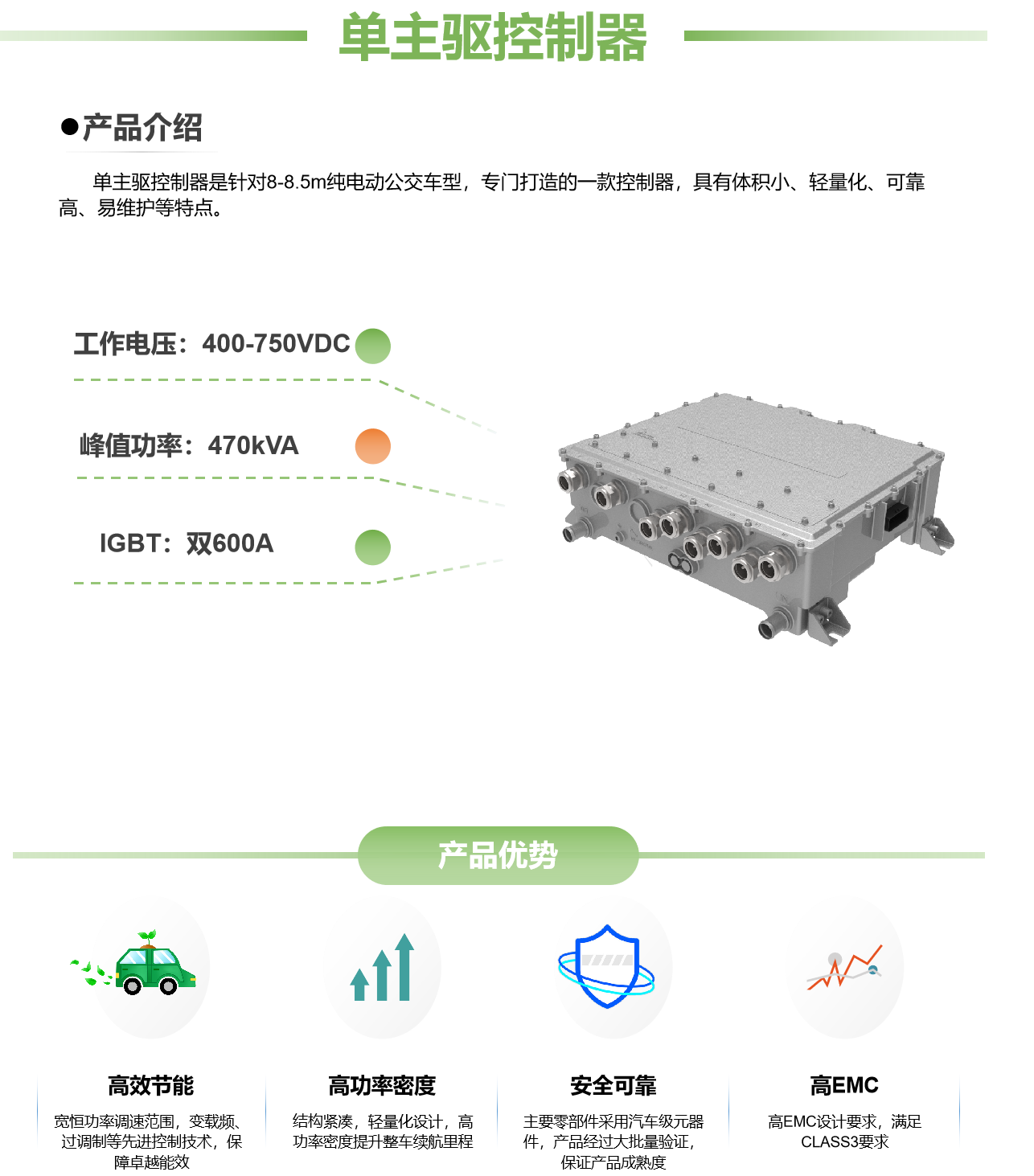 单主驱控制器

●产品介绍

单主驱控制器是针对8-8.5m纯电动公交车型，专门打造的一款控制器，具有体积小、轻量化、可靠高、易维护等特点。

工作电压：400-750VDC

峰值功率：470kVA

IGBT：双600A

产品优势

高效节能

宽恒功率调速范围，变载频、过调制等先进控制技术，保障卓越能效

高功率密度

结构紧凑，轻量化设计，高功率密度提升整车续航里程

安全可靠

主要零部件采用汽车级元器件，产品经过大批量验证，保证产品成熟度

高EMC

高EMC设计要求，满足CLASS3要求